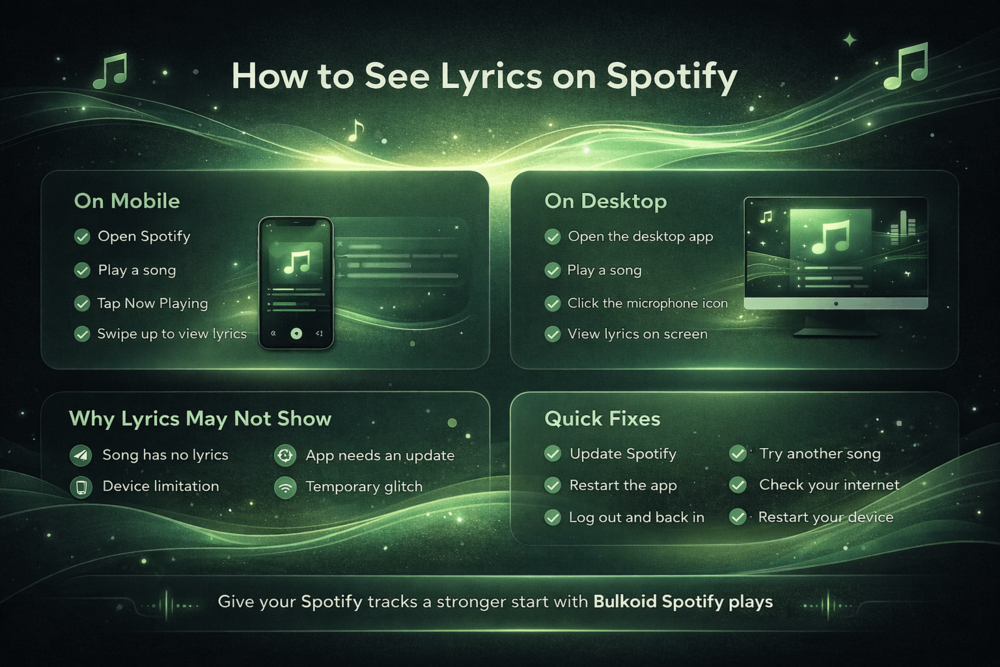 How to See Lyrics on Spotify

On Mobile
Open Spotify
Play a song
Tap Now Playing
Swipe up to view lyrics

On Desktop
Open the desktop app
Play a song
Click the microphone icon
View lyrics on screen

Why Lyrics May Not Show
Song has no lyrics
Device limitation
App needs an update
Temporary glitch

Quick Fixes
Update Spotify
Restart the app
Log out and back in
Try another song
Check your internet
Restart your device

Give your Spotify tracks a stronger start with Bulkoid Spotify plays