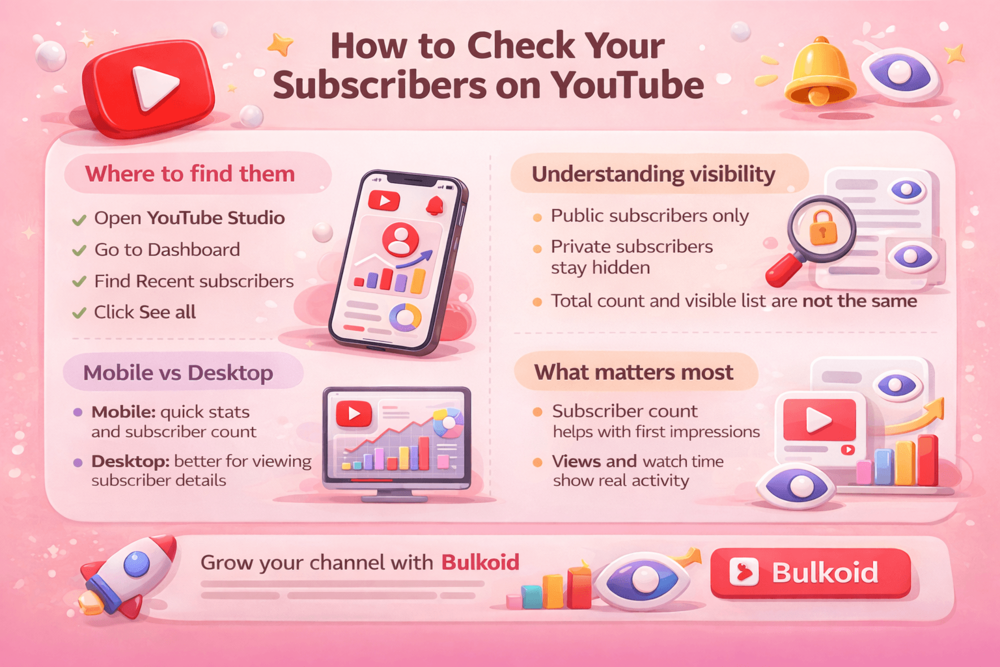 How to Check Your Subscribers on YouTube

Where to find them
Open YouTube Studio
Go to Dashboard
Find Recent subscribers
Click See all

Mobile vs Desktop
Mobile: quick stats and subscriber count
Desktop: better for viewing subscriber details

Understanding visibility
Public subscribers only
Private subscribers stay hidden
Total count and visible list are not the same

What matters most
Subscriber count helps with first impressions
Views and watch time show real activity

Grow your channel with Bulkoid
Bulkoid