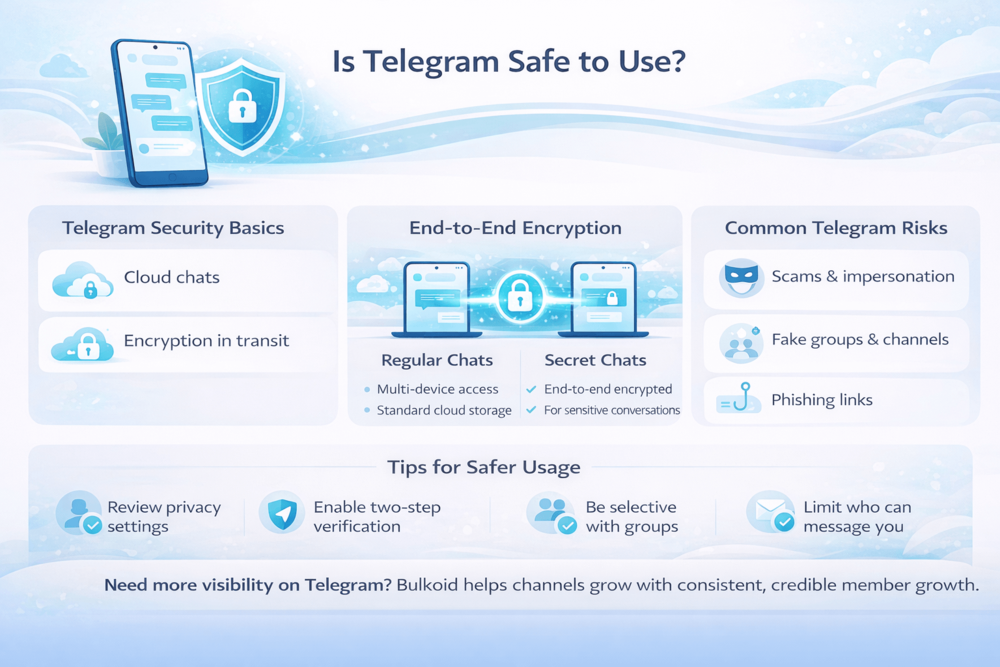 Is Telegram Safe to Use?

Telegram Security Basics

Cloud chats

Encryption in transit

End-to-End Encryption

Regular Chats

Multi-device access

Standard cloud storage

Secret Chats

End-to-end encrypted

For sensitive conversations

Common Telegram Risks

Scams & impersonation

Fake groups & channels

Phishing links

Tips for Safer Usage

Review privacy settings

Enable two-step verification

Be selective with groups

Limit who can message you

Need more visibility on Telegram? Bulkoid helps channels grow with consistent, credible member growth.