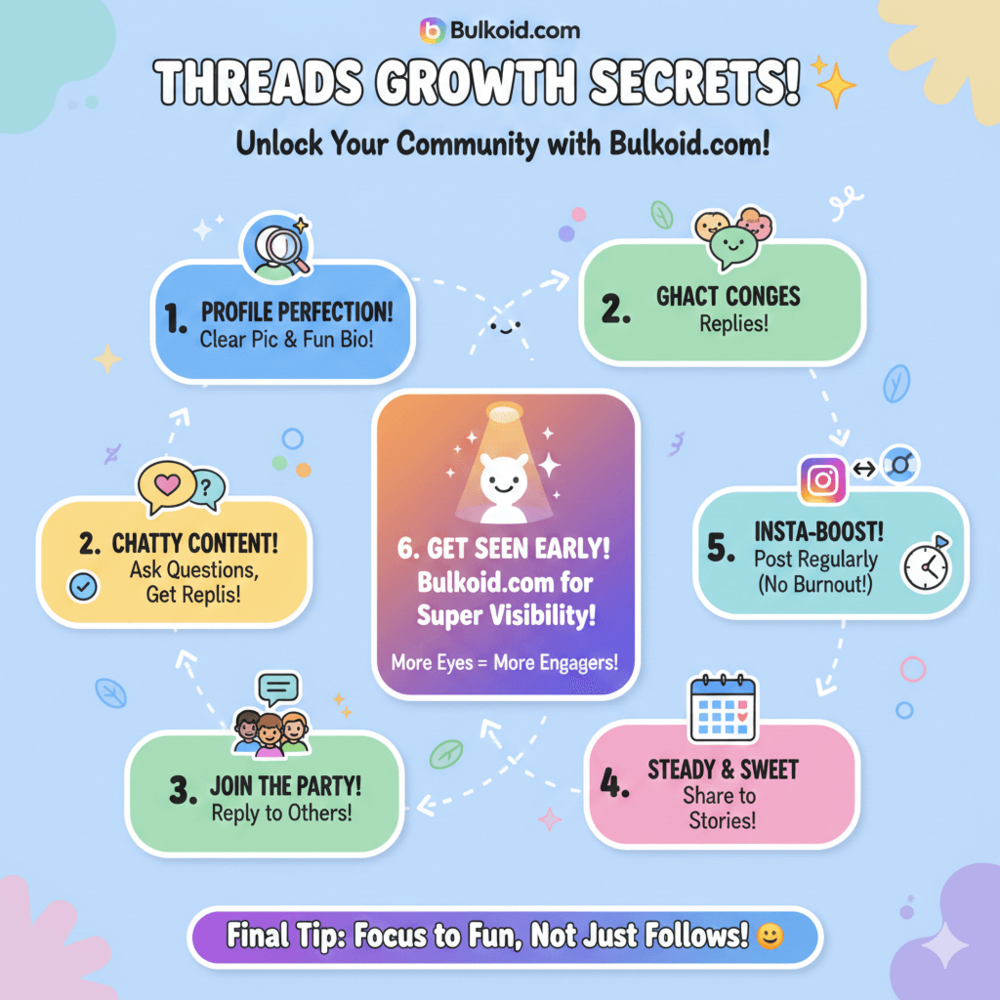 Bulkoid.com

THREADS GROWTH SECRETS!

Unlock Your Community with Bulkoid.com!

1. PROFILE PERFECTION!
Clear Pic & Fun Bio!

2. GHACT CONGES
Replies!

2. CHATTY CONTENT!
Ask Questions, Get Replis!

6. GET SEEN EARLY!
Bulkoid.com for Super Visibility!
More Eyes = More Engagers!

5. INSTA-BOOST!
Post Regularly (No Burnout!)

3. JOIN THE PARTY!
Reply to Others!

4. STEADY & SWEET
Share to Stories!

Final Tip: Focus to Fun, Not Just Follows!