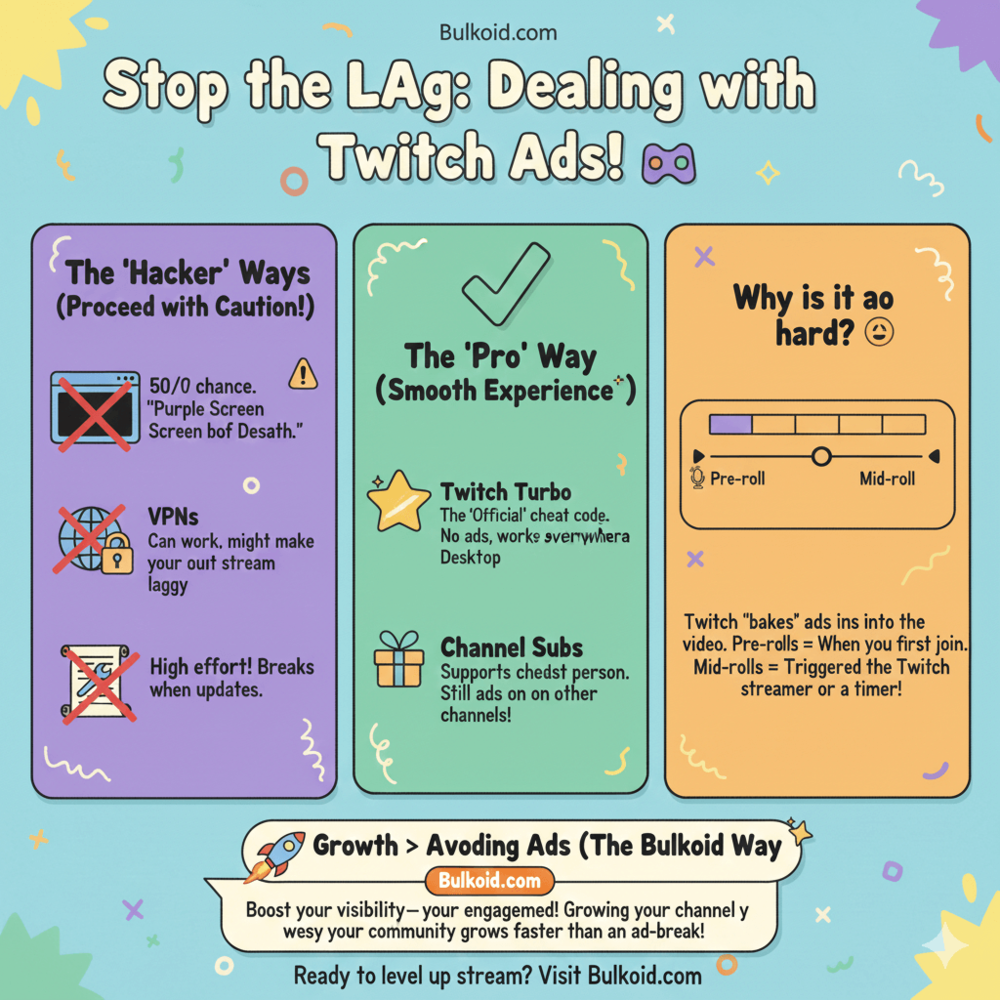 Bulkoid.com

Stop the LAg: Dealing with Twitch Ads!

The 'Hacker' Ways (Proceed with Caution!)

50/0 chance. "Purple Screen Screen bof Desath."

VPNs
Can work, might make your out stream laggy

High effort! Breaks when updates.

The 'Pro' Way (Smooth Experience)

Twitch Turbo
The 'Official' cheat code. No ads, works everywhera Desktop

Channel Subs
Supports chedst person. Still ads on on other channels!

Why is it ao hard?

Pre-roll
Mid-roll

Twitch "bakes" ads ins into the video. Pre-rolls = When you first join. Mid-rolls = Triggered the Twitch streamer or a timer!

Growth > Avoding Ads (The Bulkoid Way

Bulkoid.com

Boost your visibility— your engagemed! Growing your channel y wesy your community grows faster than an ad-break!

Ready to level up stream? Visit Bulkoid.com