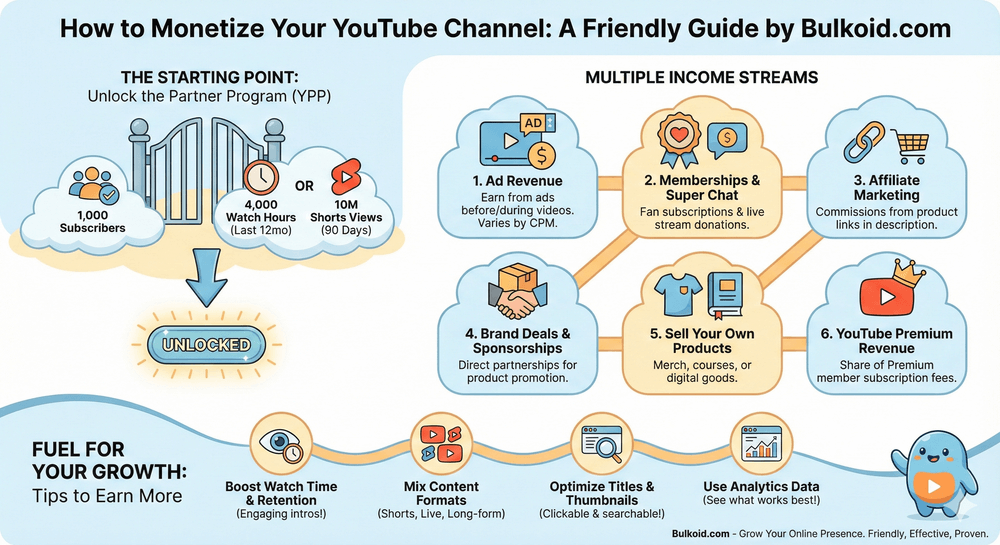 How to Monetize Your YouTube Channel: A Friendly Guide by Bulkoid.com

THE STARTING POINT:
Unlock the Partner Program (YPP)

1,000 Subscribers

4,000 Watch Hours (Last 12mo)

OR

10M Shorts Views (90 Days)

UNLOCKED

MULTIPLE INCOME STREAMS

AD

1. Ad Revenue
Earn from ads before/during videos. Varies by CPM.

2. Memberships & Super Chat
Fan subscriptions & live stream donations.

3. Affiliate Marketing
Commissions from product links in description.

4. Brand Deals & Sponsorships
Direct partnerships for product promotion.

5. Sell Your Own Products
Merch, courses, or digital goods.

6. YouTube Premium Revenue
Share of Premium member subscription fees.

FUEL FOR YOUR GROWTH:
Tips to Earn More

Boost Watch Time & Retention
(Engaging intros!)

Mix Content Formats
(Shorts, Live, Long-form)

Optimize Titles & Thumbnails
(Clickable & searchable!)

Use Analytics Data
(See what works best!)

Bulkoid.com - Grow Your Online Presence. Friendly, Effective, Proven.