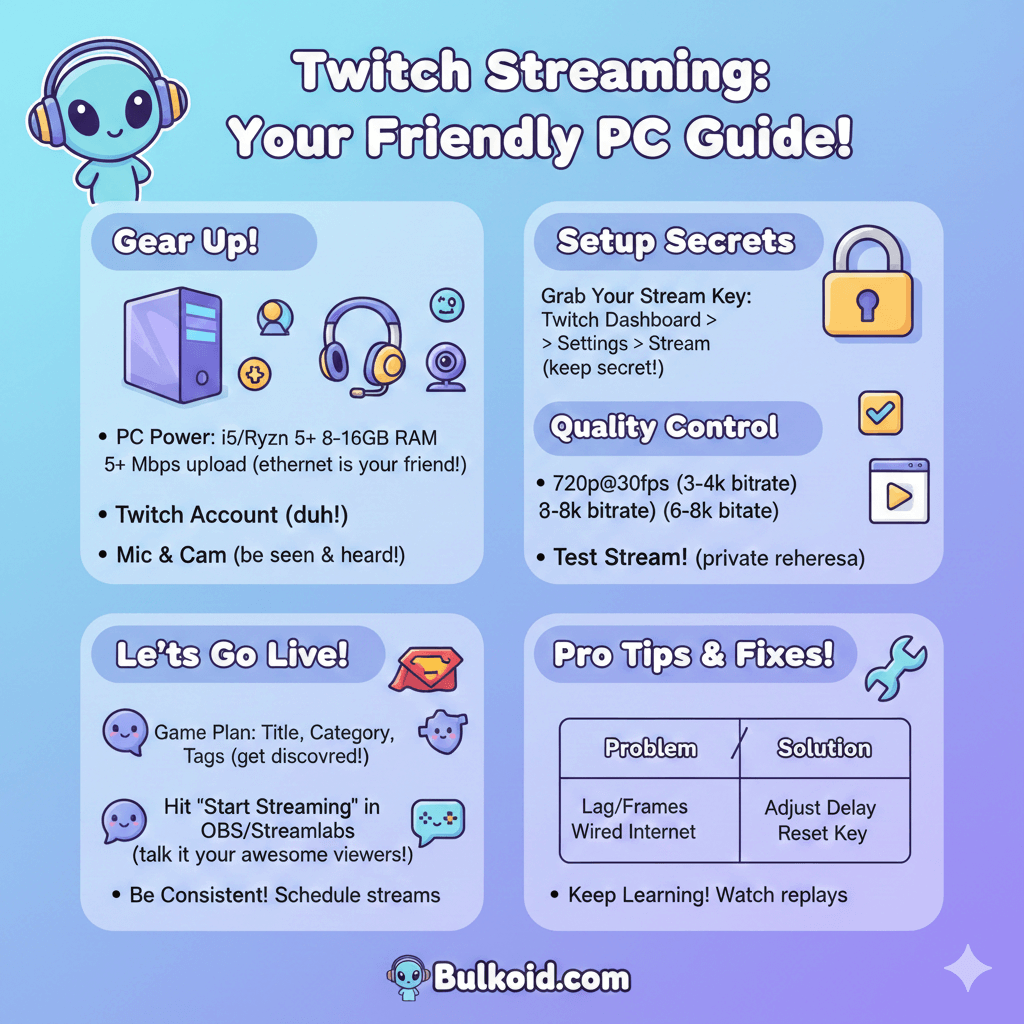 Twitch Streaming: Your Friendly PC Guide!

Gear Up!

• PC Power: i5/Ryzn 5+ 8-16GB RAM 5+ Mbps upload (ethernet is your friend!)

• Twitch Account (duh!)

• Mic & Cam (be seen & heard!)

Setup Secrets

Grab Your Stream Key: Twitch Dashboard > > Settings > Stream (keep secret!)

Quality Control

• 720p@30fps (3-4k bitrate) 8-8k bitrate) (6-8k bitate)

• Test Stream! (private reheresa)

Le'ts Go Live!

Game Plan: Title, Category, Tags (get discovred!)

Hit "Start Streaming" in OBS/Streamlabs (talk it your awesome viewers!)

• Be Consistent! Schedule streams

Pro Tips & Fixes!

| Problem | Solution |
|---|---|
| Lag/Frames Wired Internet | Adjust Delay Reset Key |

• Keep Learning! Watch replays

Bulkoid.com