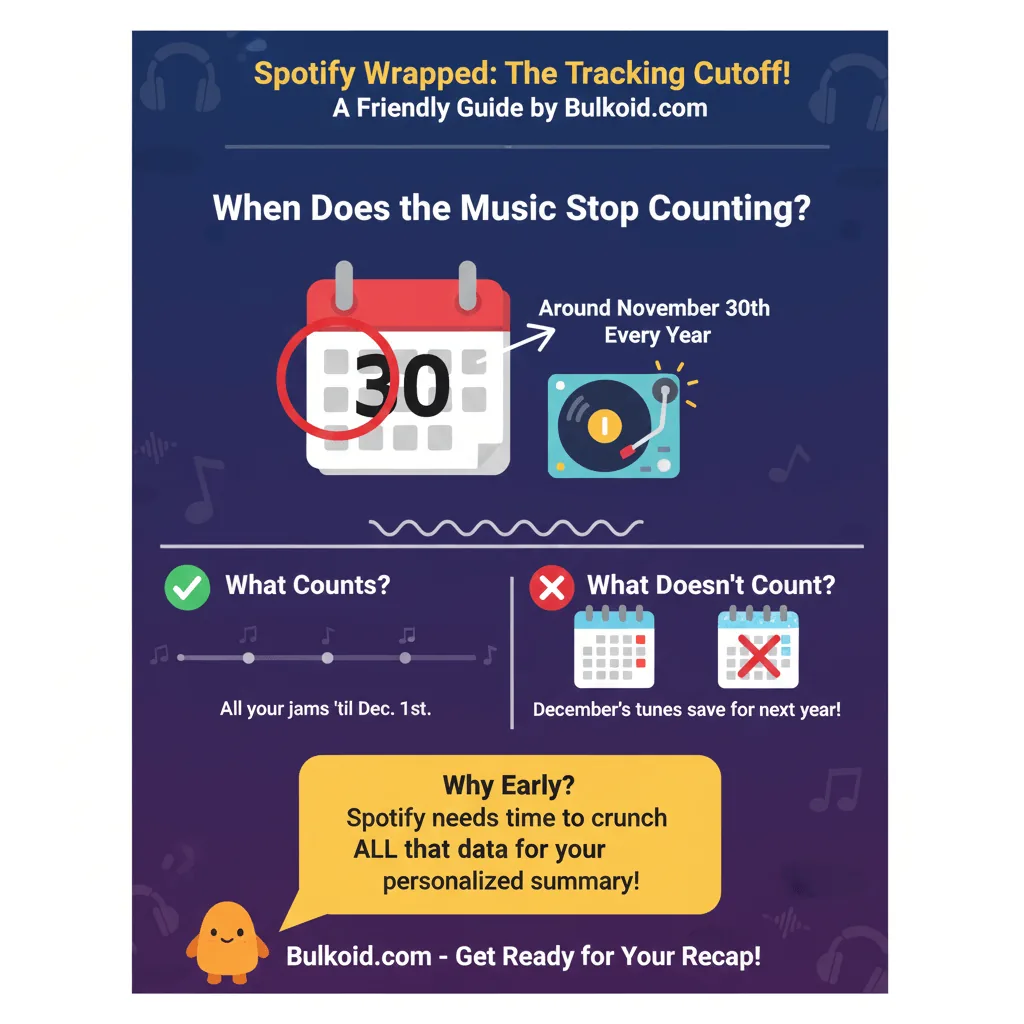 Spotify Wrapped: The Tracking Cutoff!
A Friendly Guide by Bulkoid.com

When Does the Music Stop Counting?

30

Around November 30th
Every Year

What Counts?

All your jams 'til Dec. 1st.

What Doesn't Count?

December's tunes save for next year!

Why Early?
Spotify needs time to crunch ALL that data for your personalized summary!

Bulkoid.com - Get Ready for Your Recap!